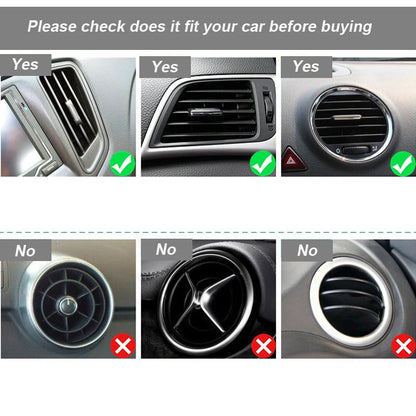 Please check does it fit your car before buying

Yes

Yes

Yes

No

No

No